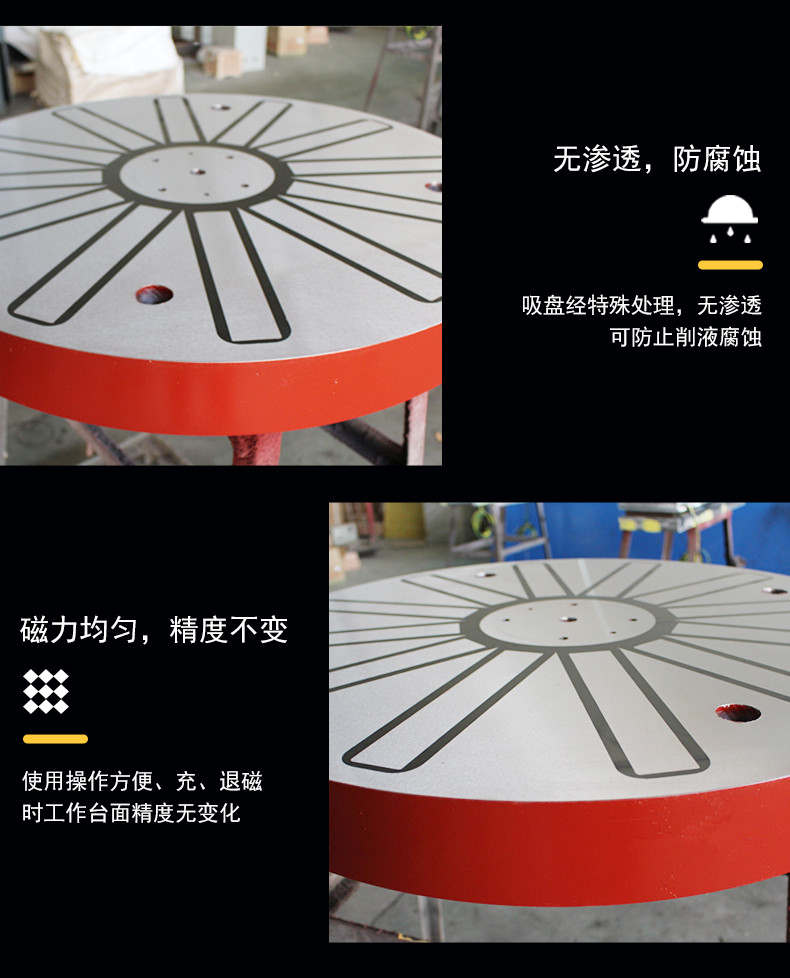 无渗透，防腐蚀

吸盘经特殊处理，无渗透
可防止削液腐蚀

磁力均匀，精度不变

使用操作方便、充、退磁
时工作台面精度无变化